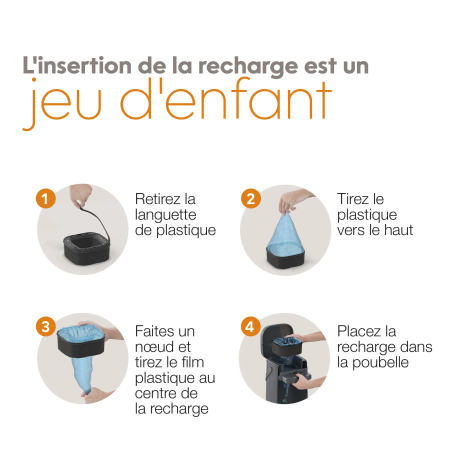 L'insertion de la recharge est un
jeu d'enfant

1
Retirez la languette de plastique

2
Tirez le plastique vers le haut

3
Faites un nœud et tirez le film plastique au centre de la recharge

4
Placez la recharge dans la poubelle